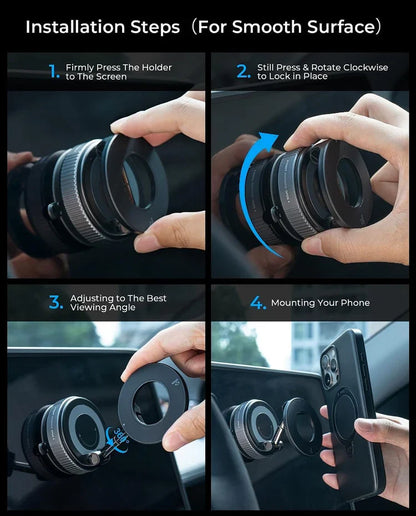 Installation Steps（For Smooth Surface）

1. Firmly Press The Holder to The Screen

2. Still Press & Rotate Clockwise to Lock in Place

3. Adjusting to The Best Viewing Angle

360°

4. Mounting Your Phone